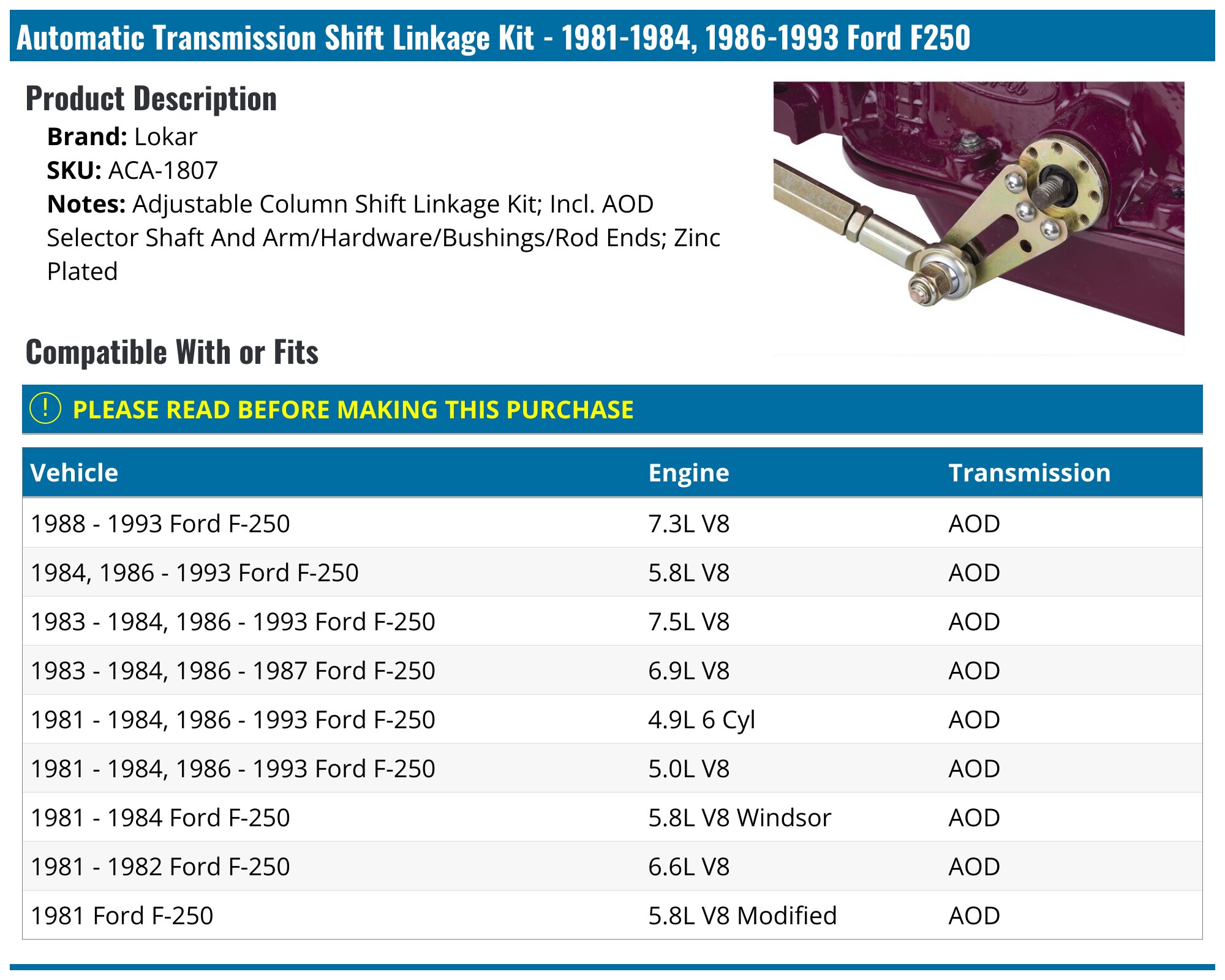 Automatic Transmission Shift Linkage Kit - 1981-1984, 1986-1993 Ford F250

Product Description

Brand: Lokar
SKU: ACA-1807
Notes: Adjustable Column Shift Linkage Kit; Incl. AOD Selector Shaft And Arm/Hardware/Bushings/Rod Ends; Zinc Plated

Compatible With or Fits

! PLEASE READ BEFORE MAKING THIS PURCHASE

| Vehicle | Engine | Transmission |
|---|---|---|
| 1988 - 1993 Ford F-250 | 7.3L V8 | AOD |
| 1984, 1986 - 1993 Ford F-250 | 5.8L V8 | AOD |
| 1983 - 1984, 1986 - 1993 Ford F-250 | 7.5L V8 | AOD |
| 1983 - 1984, 1986 - 1987 Ford F-250 | 6.9L V8 | AOD |
| 1981 - 1984, 1986 - 1993 Ford F-250 | 4.9L 6 Cyl | AOD |
| 1981 - 1984, 1986 - 1993 Ford F-250 | 5.0L V8 | AOD |
| 1981 - 1984 Ford F-250 | 5.8L V8 Windsor | AOD |
| 1981 - 1982 Ford F-250 | 6.6L V8 | AOD |
| 1981 Ford F-250 | 5.8L V8 Modified | AOD |