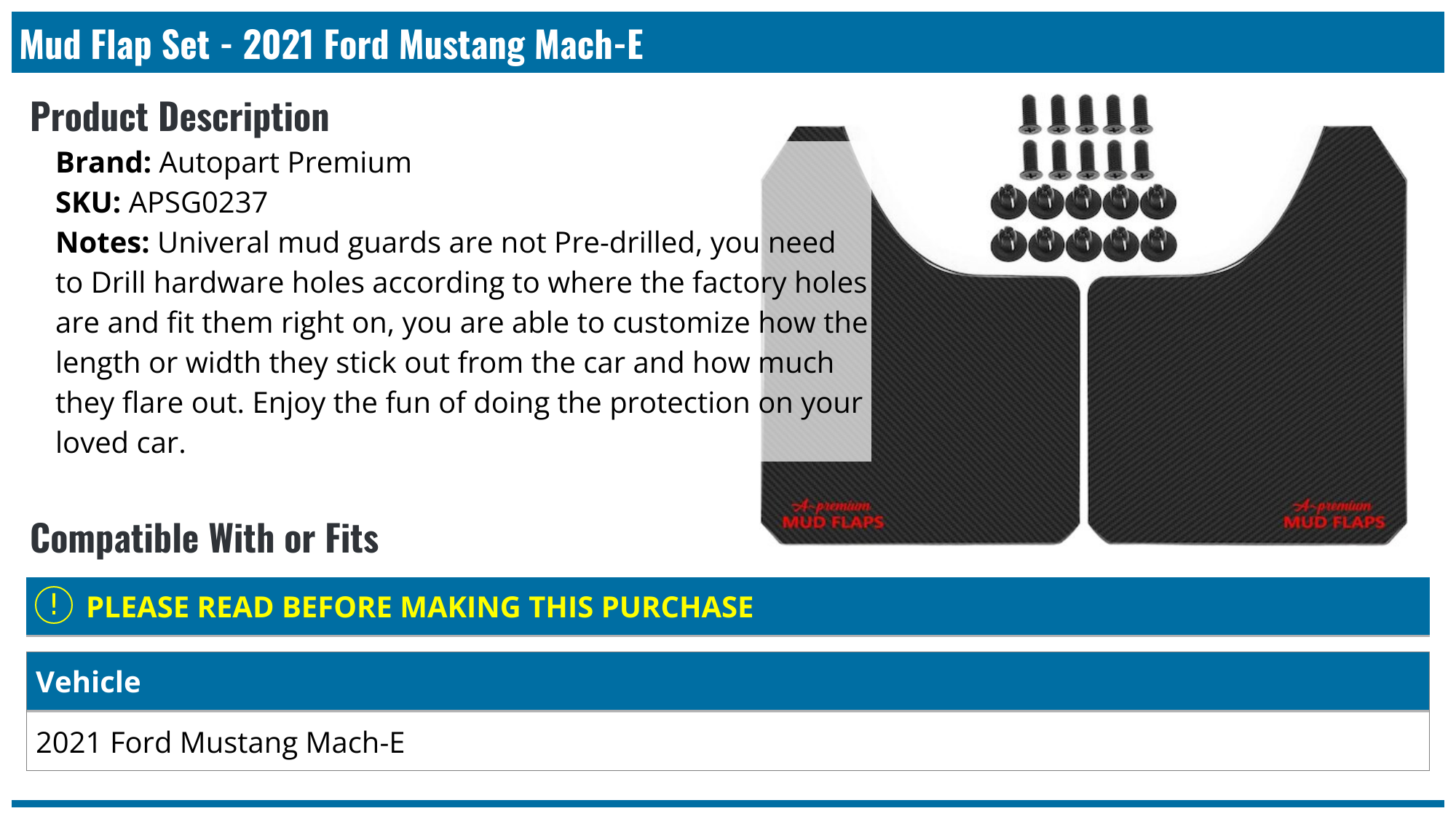 Mud Flap Set - 2021 Ford Mustang Mach-E

Product Description

Brand: Autopart Premium
SKU: APSG0237
Notes: Univeral mud guards are not Pre-drilled, you need to Drill hardware holes according to where the factory holes are and fit them right on, you are able to customize how the length or width they stick out from the car and how much they flare out. Enjoy the fun of doing the protection on your loved car.

A-premium
MUD FLAPS

A-premium
MUD FLAPS

Compatible With or Fits

! PLEASE READ BEFORE MAKING THIS PURCHASE

| Vehicle |
|---|
| 2021 Ford Mustang Mach-E |