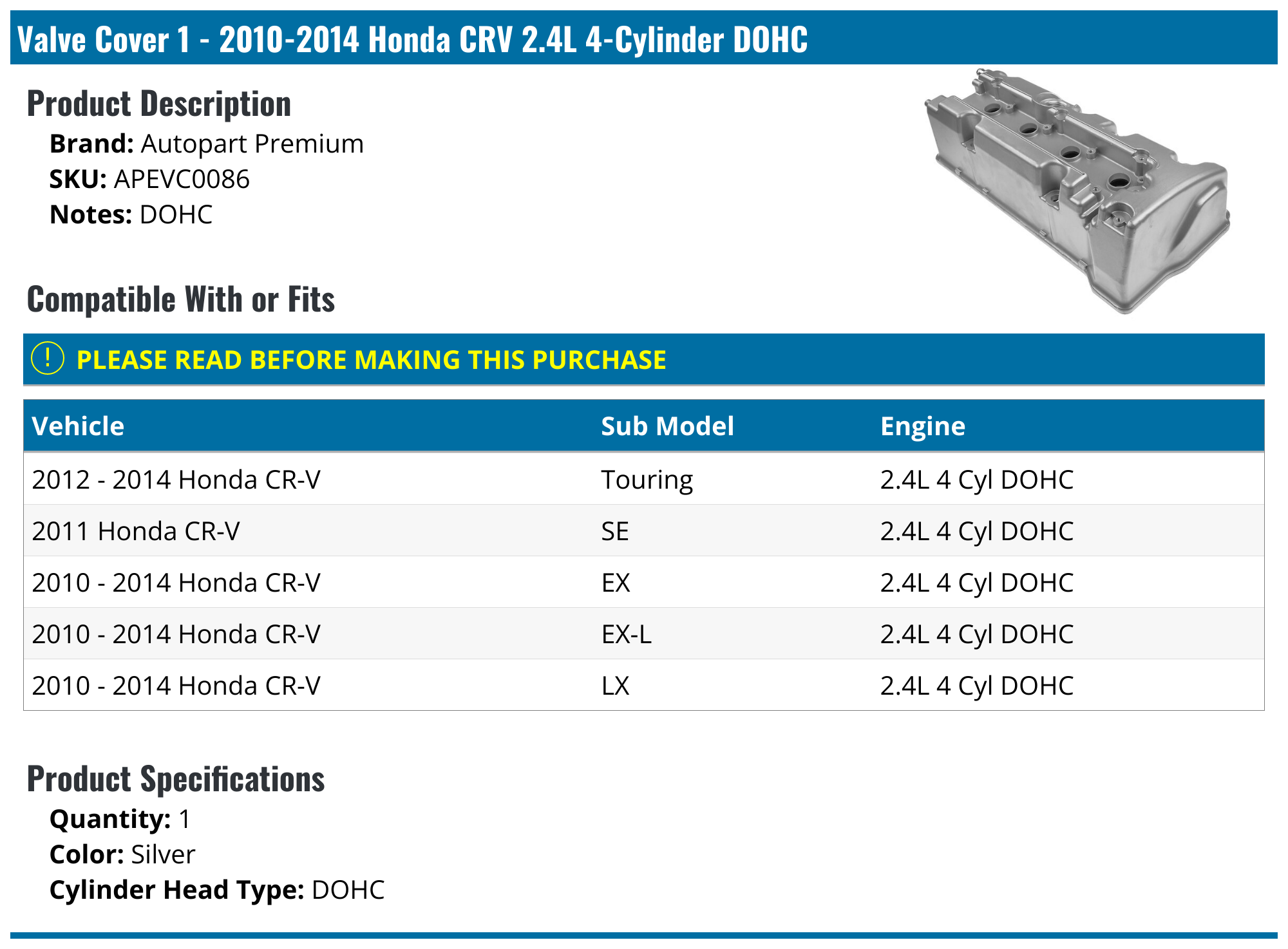 Valve Cover 1 - 2010-2014 Honda CRV 2.4L 4-Cylinder DOHC

Product Description

Brand: Autopart Premium
SKU: APEVC0086
Notes: DOHC

Compatible With or Fits

! PLEASE READ BEFORE MAKING THIS PURCHASE

| Vehicle | Sub Model | Engine |
|---|---|---|
| 2012 - 2014 Honda CR-V | Touring | 2.4L 4 Cyl DOHC |
| 2011 Honda CR-V | SE | 2.4L 4 Cyl DOHC |
| 2010 - 2014 Honda CR-V | EX | 2.4L 4 Cyl DOHC |
| 2010 - 2014 Honda CR-V | EX-L | 2.4L 4 Cyl DOHC |
| 2010 - 2014 Honda CR-V | LX | 2.4L 4 Cyl DOHC |

Product Specifications

Quantity: 1
Color: Silver
Cylinder Head Type: DOHC