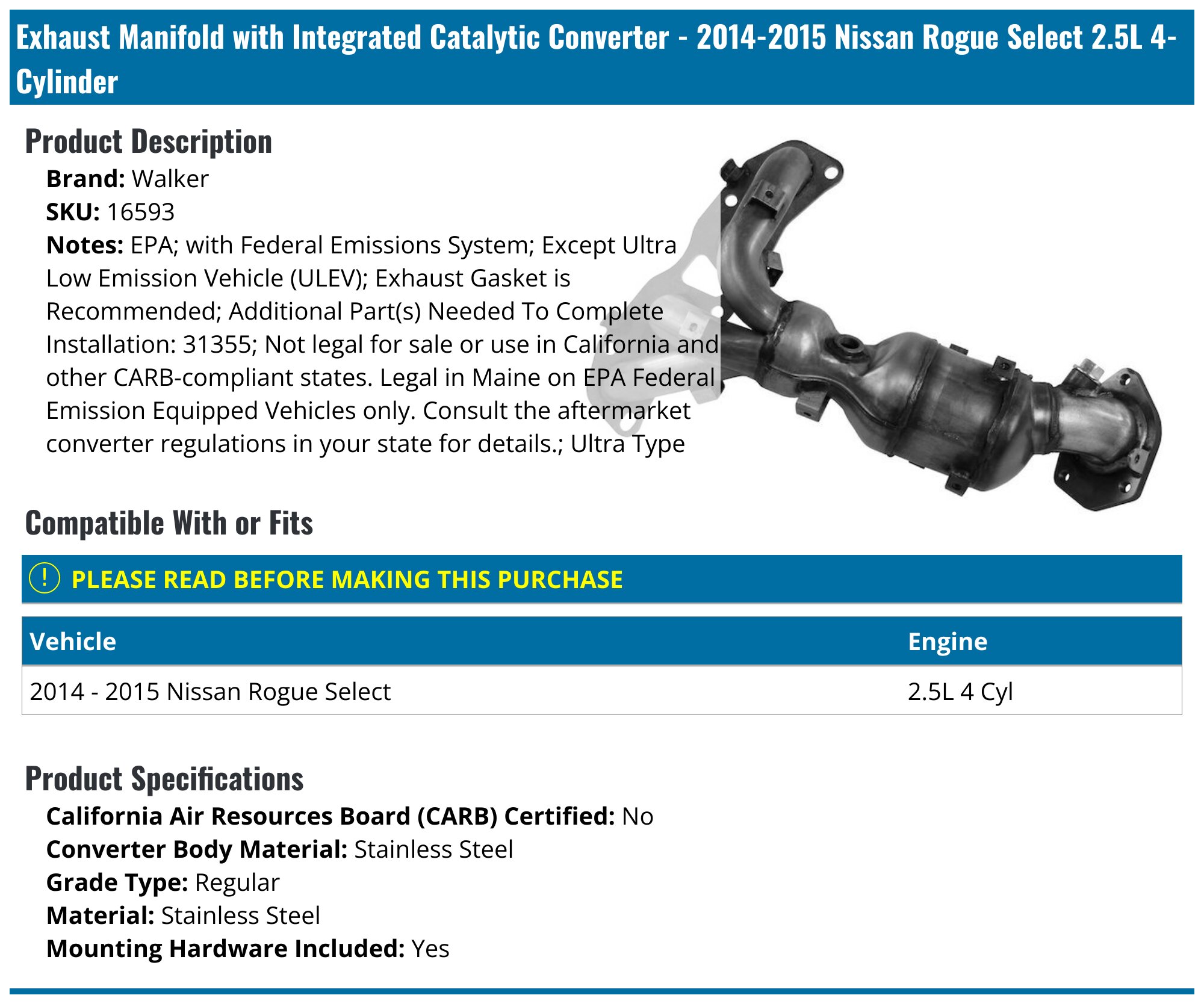 Exhaust Manifold with Integrated Catalytic Converter - 2014-2015 Nissan Rogue Select 2.5L 4-Cylinder

Product Description

Brand: Walker
SKU: 16593
Notes: EPA; with Federal Emissions System; Except Ultra Low Emission Vehicle (ULEV); Exhaust Gasket is Recommended; Additional Part(s) Needed To Complete Installation: 31355; Not legal for sale or use in California and other CARB-compliant states. Legal in Maine on EPA Federal Emission Equipped Vehicles only. Consult the aftermarket converter regulations in your state for details.; Ultra Type

Compatible With or Fits

! PLEASE READ BEFORE MAKING THIS PURCHASE

| Vehicle | Engine |
|---|---|
| 2014 - 2015 Nissan Rogue Select | 2.5L 4 Cyl |

Product Specifications

California Air Resources Board (CARB) Certified: No
Converter Body Material: Stainless Steel
Grade Type: Regular
Material: Stainless Steel
Mounting Hardware Included: Yes