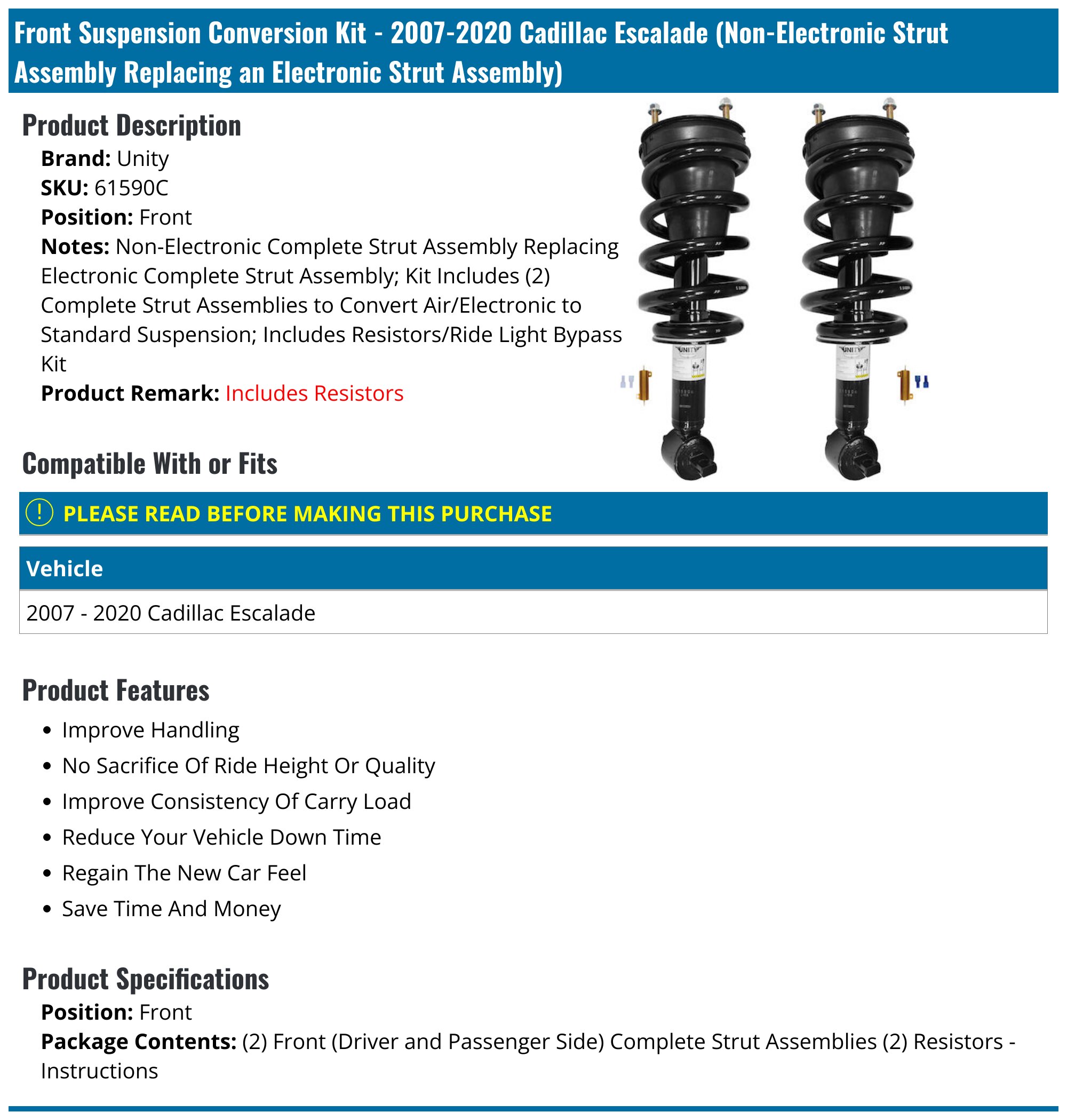 Front Suspension Conversion Kit - 2007-2020 Cadillac Escalade (Non-Electronic Strut Assembly Replacing an Electronic Strut Assembly)

Product Description

Brand: Unity
SKU: 61590C
Position: Front
Notes: Non-Electronic Complete Strut Assembly Replacing Electronic Complete Strut Assembly; Kit Includes (2) Complete Strut Assemblies to Convert Air/Electronic to Standard Suspension; Includes Resistors/Ride Light Bypass Kit
Product Remark: Includes Resistors

UNITY

UNITY

Compatible With or Fits

! PLEASE READ BEFORE MAKING THIS PURCHASE

| Vehicle |
|---|
| 2007 - 2020 Cadillac Escalade |

Product Features

• Improve Handling
• No Sacrifice Of Ride Height Or Quality
• Improve Consistency Of Carry Load
• Reduce Your Vehicle Down Time
• Regain The New Car Feel
• Save Time And Money

Product Specifications

Position: Front
Package Contents: (2) Front (Driver and Passenger Side) Complete Strut Assemblies (2) Resistors - Instructions