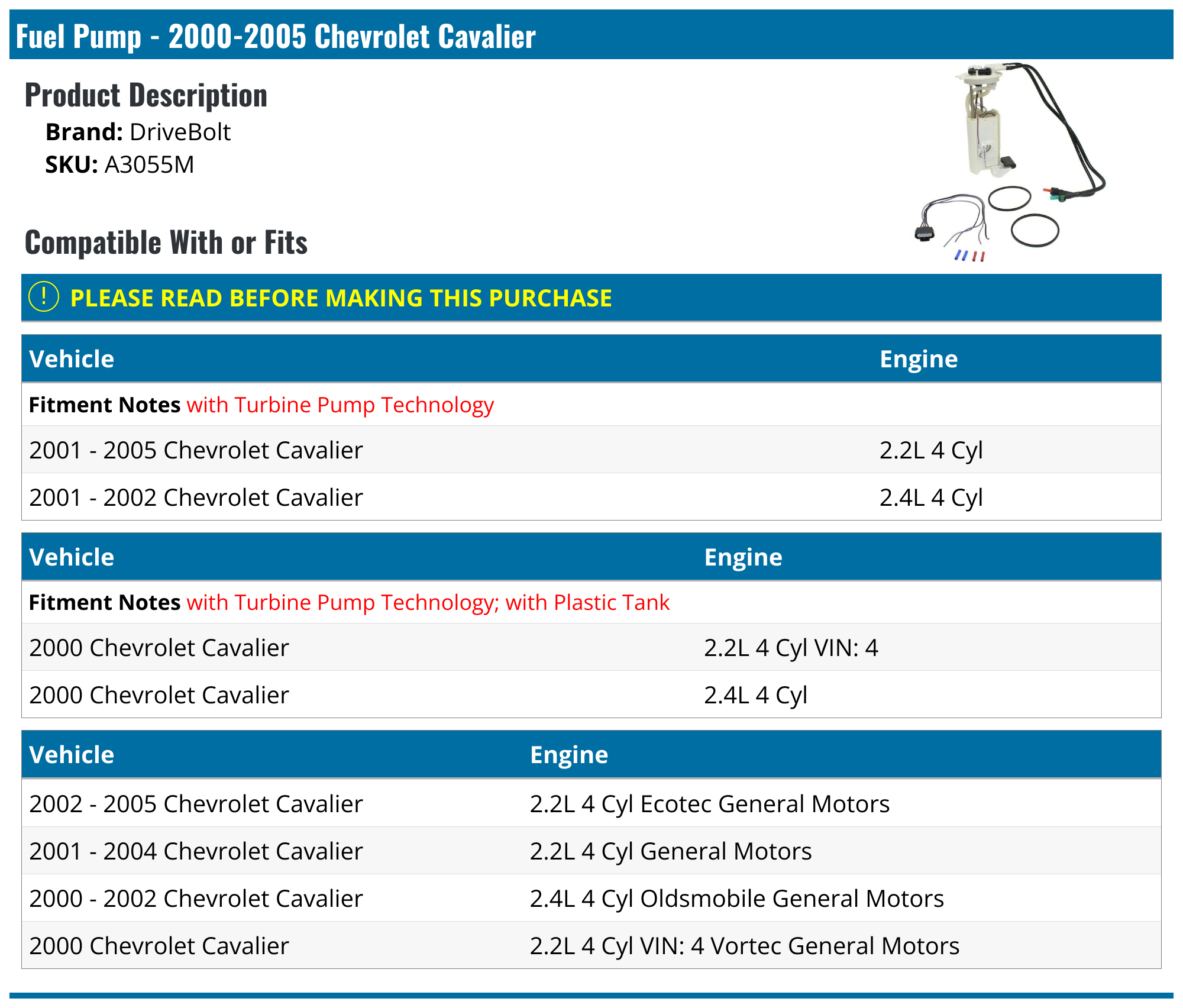 Fuel Pump - 2000-2005 Chevrolet Cavalier

Product Description

Brand: DriveBolt
SKU: A3055M

Compatible With or Fits

! PLEASE READ BEFORE MAKING THIS PURCHASE

| Vehicle | Engine |
|---|---|
| Fitment Notes with Turbine Pump Technology | |
| 2001 - 2005 Chevrolet Cavalier | 2.2L 4 Cyl |
| 2001 - 2002 Chevrolet Cavalier | 2.4L 4 Cyl |

| Vehicle | Engine |
|---|---|
| Fitment Notes with Turbine Pump Technology; with Plastic Tank | |
| 2000 Chevrolet Cavalier | 2.2L 4 Cyl VIN: 4 |
| 2000 Chevrolet Cavalier | 2.4L 4 Cyl |

| Vehicle | Engine |
|---|---|
| 2002 - 2005 Chevrolet Cavalier | 2.2L 4 Cyl Ecotec General Motors |
| 2001 - 2004 Chevrolet Cavalier | 2.2L 4 Cyl General Motors |
| 2000 - 2002 Chevrolet Cavalier | 2.4L 4 Cyl Oldsmobile General Motors |
| 2000 Chevrolet Cavalier | 2.2L 4 Cyl VIN: 4 Vortec General Motors |