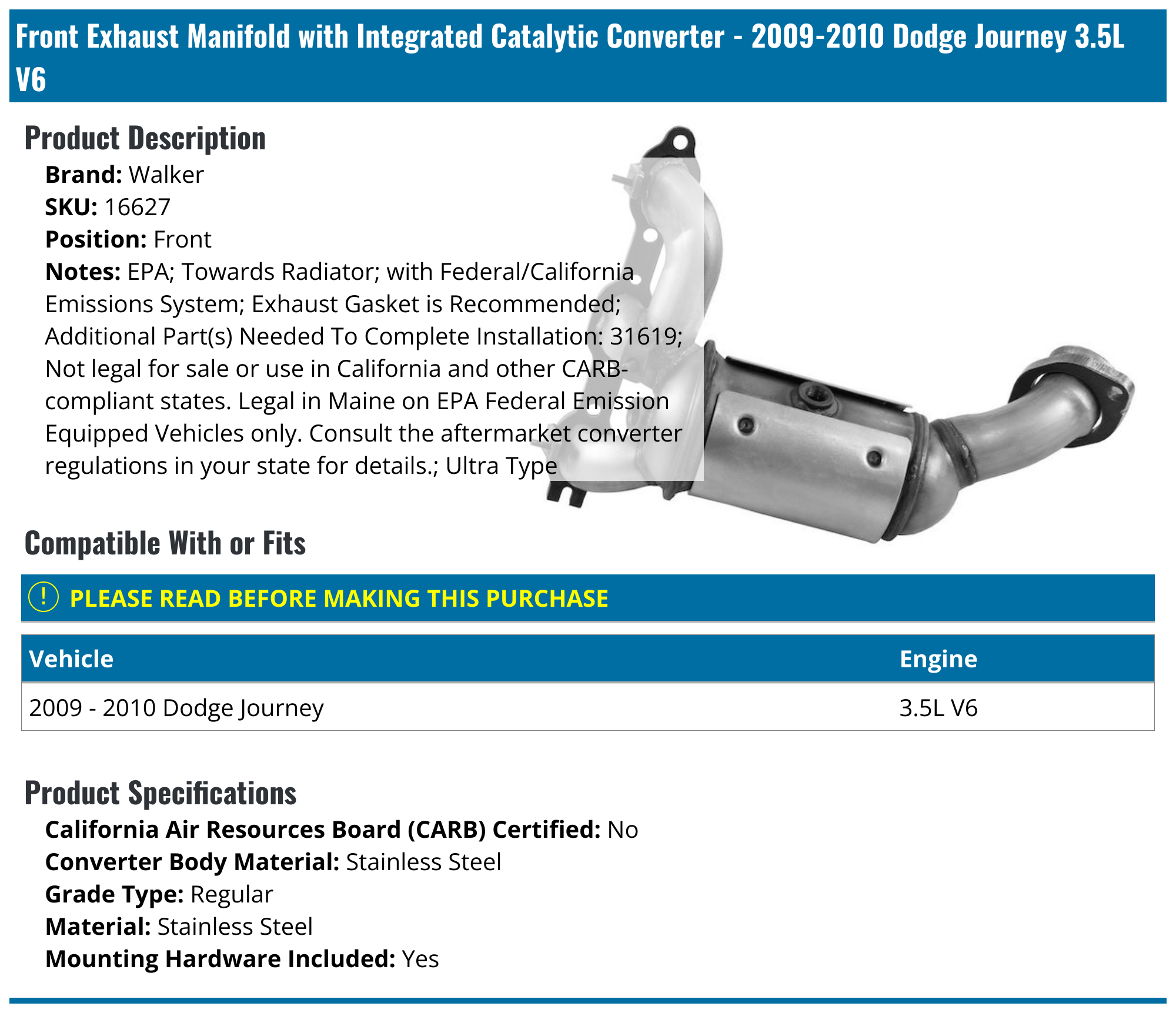 Front Exhaust Manifold with Integrated Catalytic Converter - 2009-2010 Dodge Journey 3.5L V6

Product Description

Brand: Walker
SKU: 16627
Position: Front
Notes: EPA; Towards Radiator; with Federal/California Emissions System; Exhaust Gasket is Recommended; Additional Part(s) Needed To Complete Installation: 31619; Not legal for sale or use in California and other CARB-compliant states. Legal in Maine on EPA Federal Emission Equipped Vehicles only. Consult the aftermarket converter regulations in your state for details.; Ultra Type

Compatible With or Fits

! PLEASE READ BEFORE MAKING THIS PURCHASE

| Vehicle | Engine |
|---|---|
| 2009 - 2010 Dodge Journey | 3.5L V6 |

Product Specifications

California Air Resources Board (CARB) Certified: No
Converter Body Material: Stainless Steel
Grade Type: Regular
Material: Stainless Steel
Mounting Hardware Included: Yes